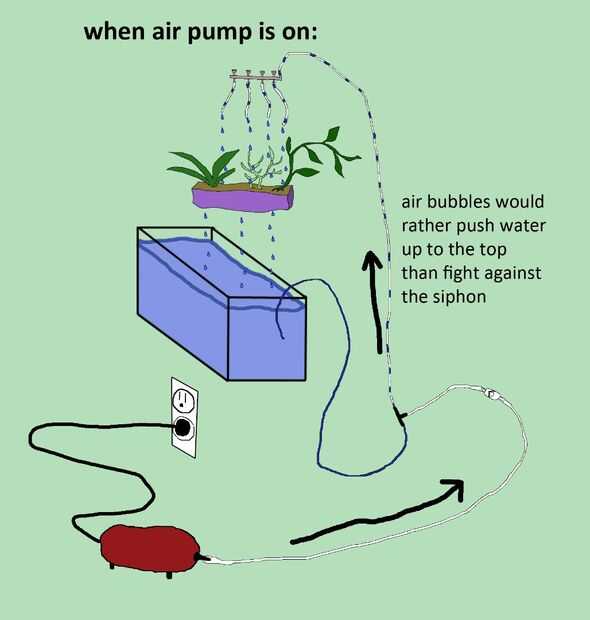 when air pump is on:

air bubbles would rather push water up to the top than fight against the siphon