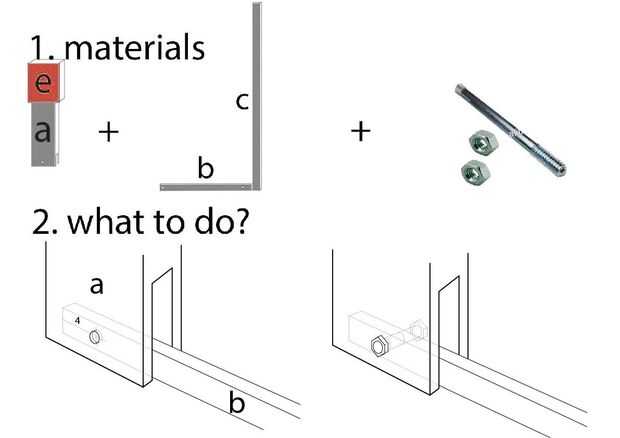 1. materials

e
a
+
c
b
+

2. what to do?

a
4
b