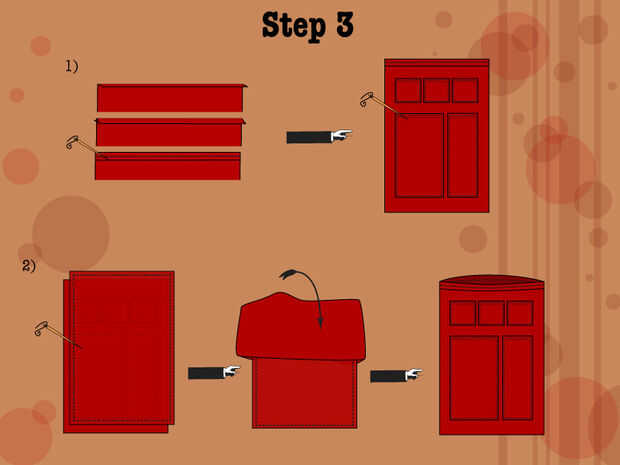 Step 3

1)

2)