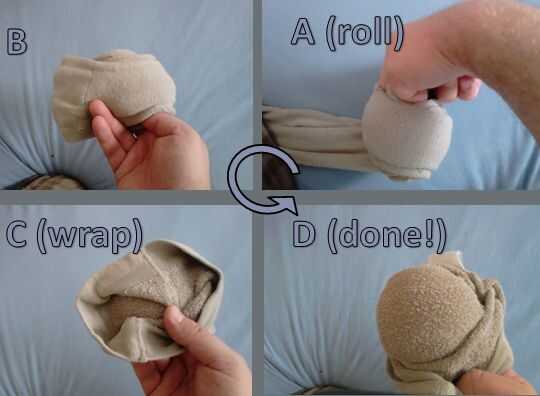 B

A (roll)

C (wrap)

D (done!)