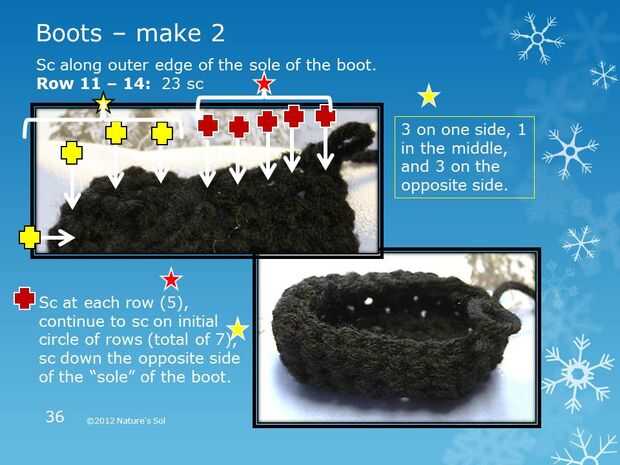 Boots – make 2

Sc along outer edge of the sole of the boot.
**Row 11 – 14:** 23 sc

3 on one side, 1 in the middle, and 3 on the opposite side.

Sc at each row (5), continue to sc on initial circle of rows (total of 7), sc down the opposite side of the "sole" of the boot.

36 ©2012 Nature's Sol