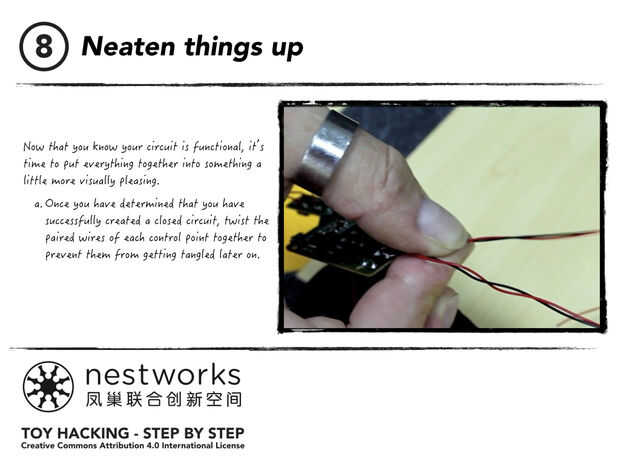 8 Neaten things up

Now that you know your circuit is functional, it's time to put everything together into something a little more visually pleasing.

a. Once you have determined that you have successfully created a closed circuit, twist the paired wires of each control point together to prevent them from getting tangled later on.

nestworks
凤巢联合创新空间

TOY HACKING - STEP BY STEP
Creative Commons Attribution 4.0 International License