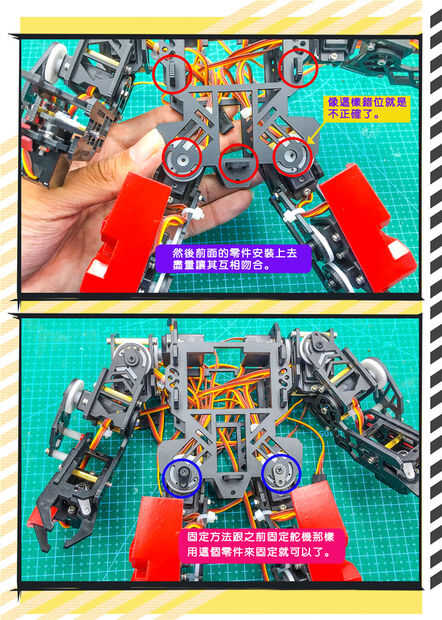 像這樣錯位就是不正確了。

然後前面的零件安裝上去盡量讓其互相吻合。

固定方法跟之前固定舵機那樣用這個零件來固定就可以了。