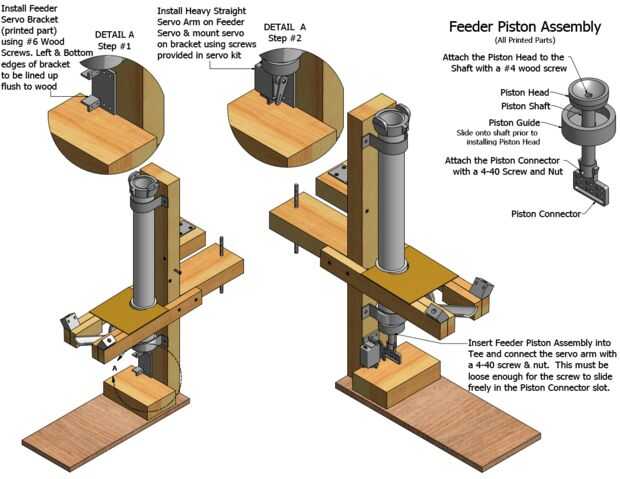 Install Feeder Servo Bracket (printed part) using #6 Wood Screws. Left & Bottom edges of bracket to be lined up flush to wood

DETAIL A
Step #1

Install Heavy Straight Servo Arm on Feeder Servo & mount servo on bracket using screws provided in servo kit

DETAIL A
Step #2

Feeder Piston Assembly
(All Printed Parts)

Attach the Piston Head to the Shaft with a #4 wood screw

Piston Head

Piston Shaft

Piston Guide
Slide onto shaft prior to installing Piston Head

Attach the Piston Connector with a 4-40 Screw and Nut

Piston Connector

A

Insert Feeder Piston Assembly into Tee and connect the servo arm with a 4-40 screw & nut. This must be loose enough for the screw to slide freely in the Piston Connector slot.