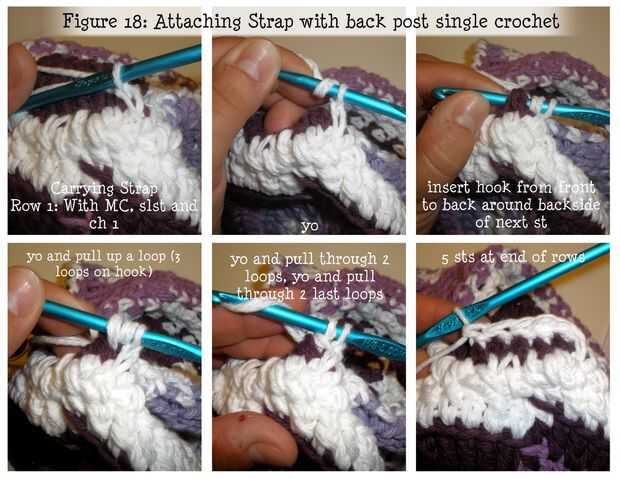 Figure 18: Attaching Strap with back post single crochet

Carrying Strap
Row 1: With MC, slst and ch 1

yo

insert hook from front to back around backside of next st

yo and pull up a loop (3 loops on hook)

yo and pull through 2 loops, yo and pull through 2 last loops

5 sts at end of rows