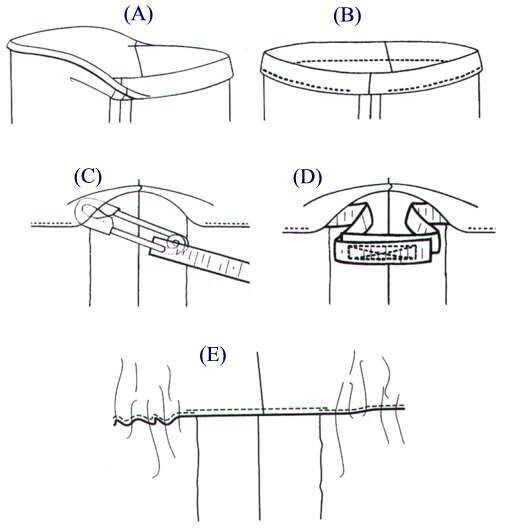 (A)

(B)

(C)

(D)

(E)