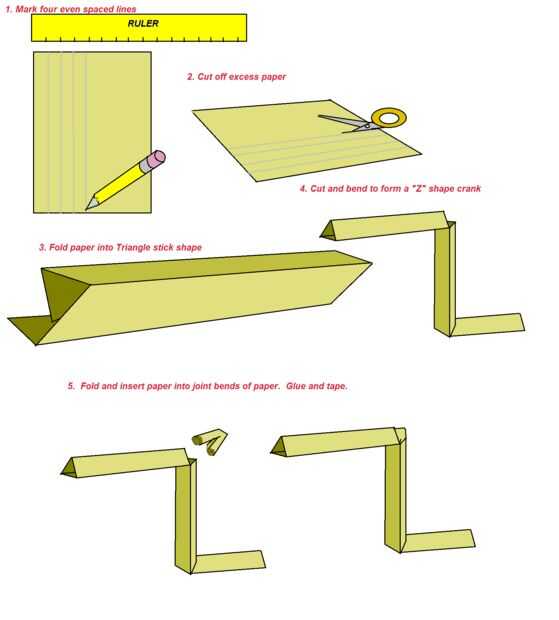 1. Mark four even spaced lines

RULER

2. Cut off excess paper

4. Cut and bend to form a "Z" shape crank

3. Fold paper into Triangle stick shape

5. Fold and insert paper into joint bends of paper. Glue and tape.