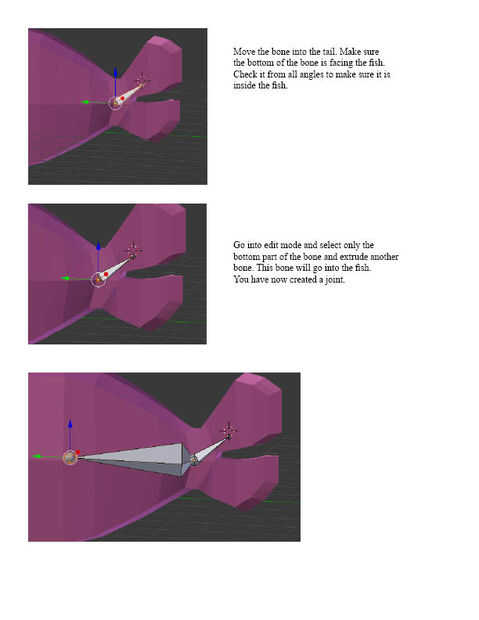 Move the bone into the tail. Make sure the bottom of the bone is facing the fish. Check it from all angles to make sure it is inside the fish.

Go into edit mode and select only the bottom part of the bone and extrude another bone. This bone will go into the fish. You have now created a joint.