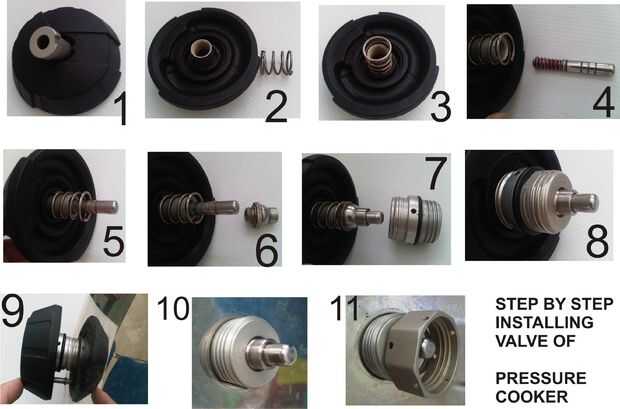 1

2

3

4

5

6

7

8

9

10

11

STEP BY STEP INSTALLING VALVE OF

PRESSURE COOKER