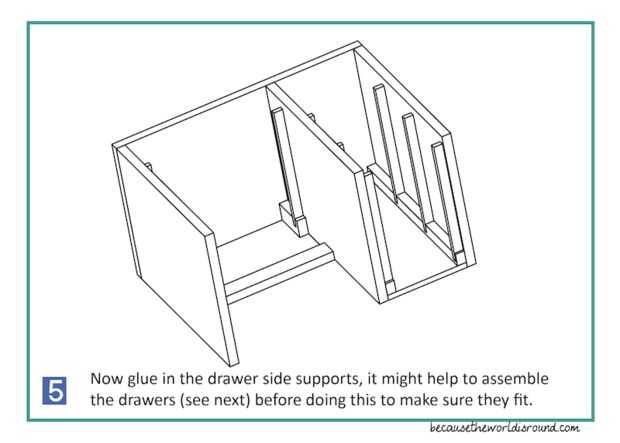 5

Now glue in the drawer side supports, it might help to assemble the drawers (see next) before doing this to make sure they fit.

becausetheworldisround.com