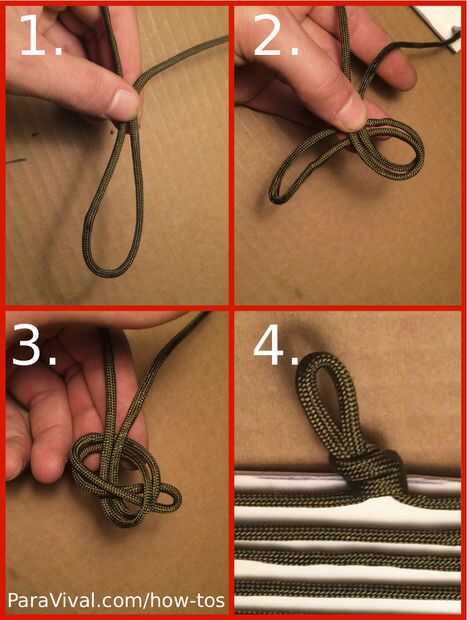 1.

2.

3.

4.

ParaVival.com/how-tos