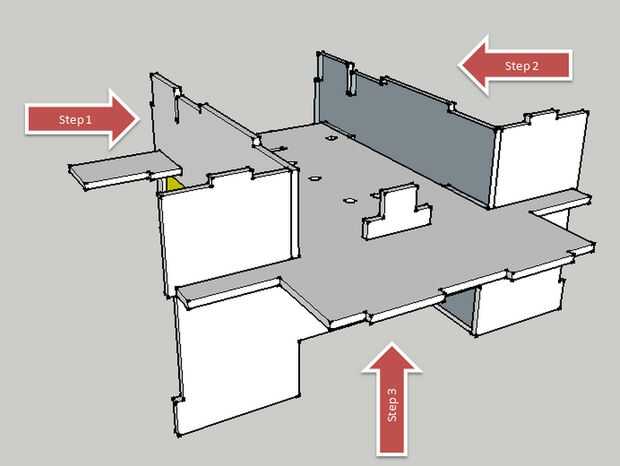 Step 1

Step 2

Step 3