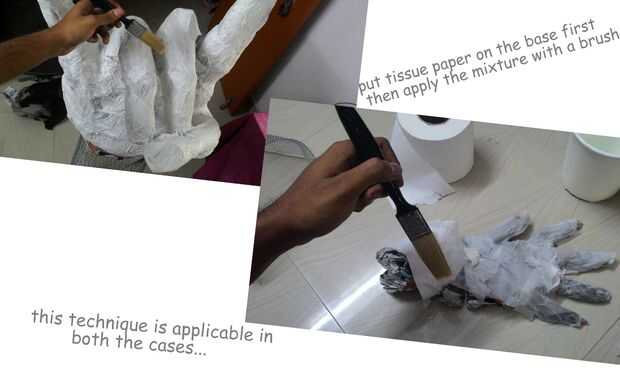 put tissue paper on the base first then apply the mixture with a brush

this technique is applicable in both the cases...