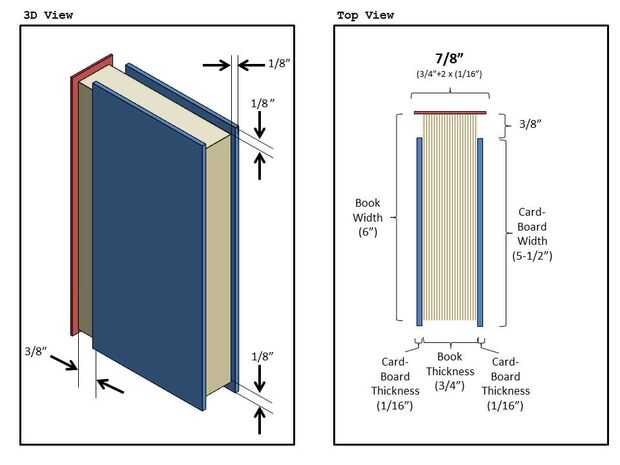 3D View

1/8"

1/8"

3/8"

1/8"

Top View

7/8"
(3/4"+2 x (1/16")

3/8"

Book Width (6")

Card-Board Width (5-1/2")

Card-Board Thickness (1/16")

Book Thickness (3/4")

Card-Board Thickness (1/16")