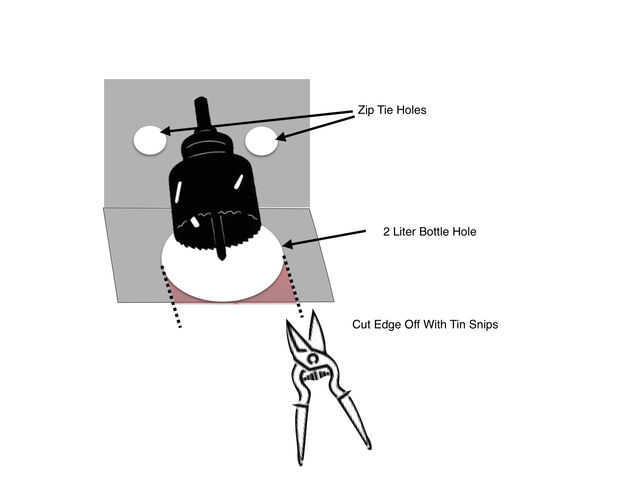 Zip Tie Holes

2 Liter Bottle Hole

Cut Edge Off With Tin Snips