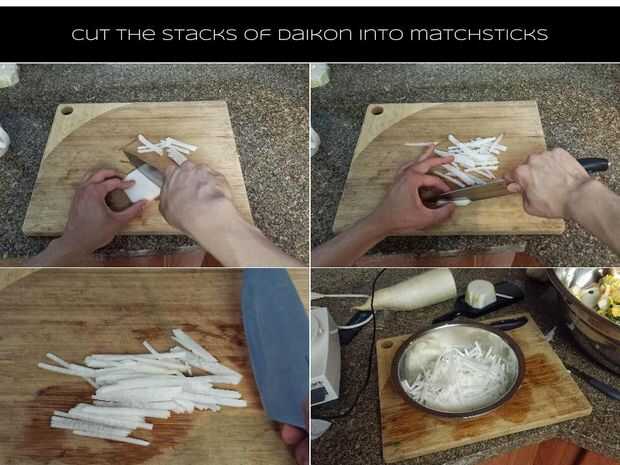 CUT THE STACKS OF DAIKON INTO MATCHSTICKS