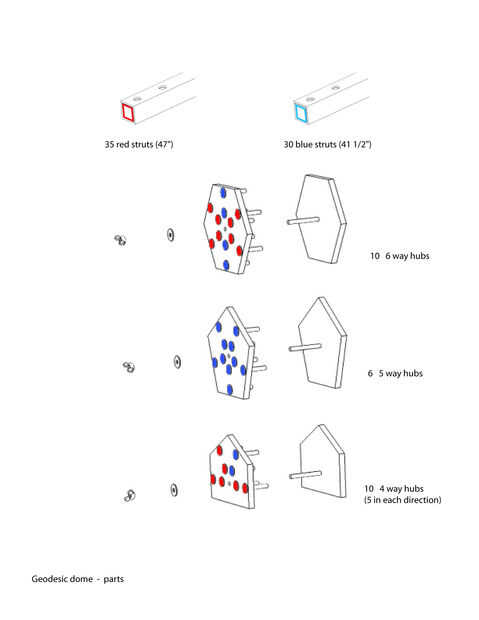 35 red struts (47")

30 blue struts (41 1/2")

10 6 way hubs

6 5 way hubs

10 4 way hubs
(5 in each direction)

Geodesic dome - parts