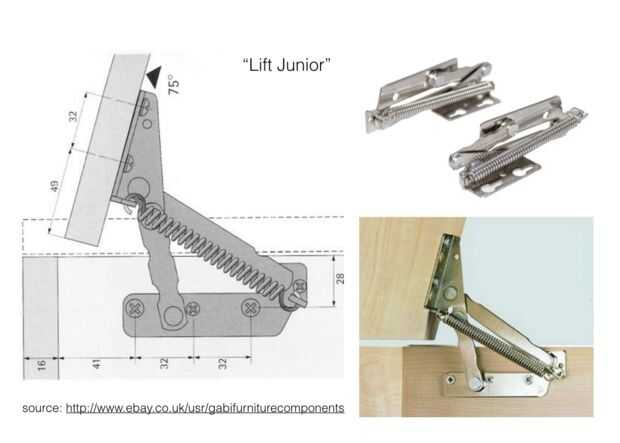 "Lift Junior"

75°

32

49

28

16

41

32

32

source: http://www.ebay.co.uk/usr/gabifurniturecomponents