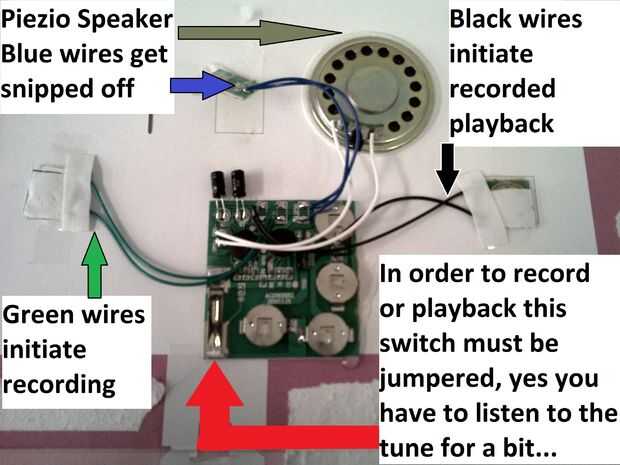 Piezio Speaker
Blue wires get snipped off

Black wires initiate recorded playback

Green wires initiate recording

In order to record or playback this switch must be jumpered, yes you have to listen to the tune for a bit...