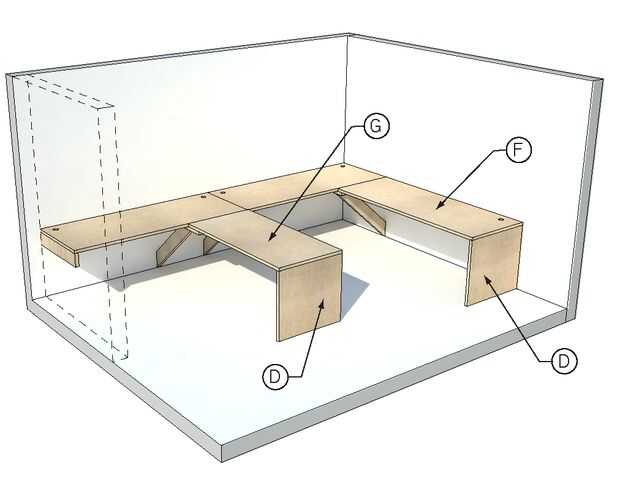 G

F

D

D