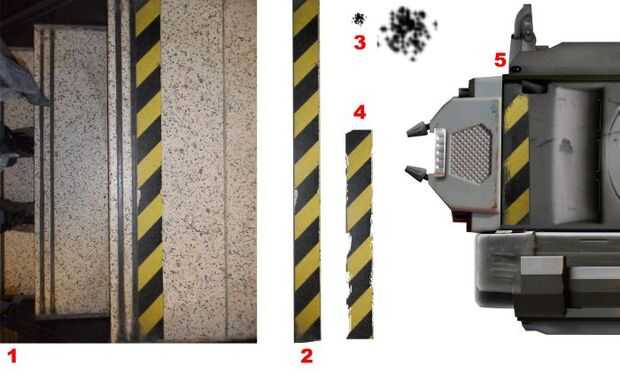 1
2
3
4
5