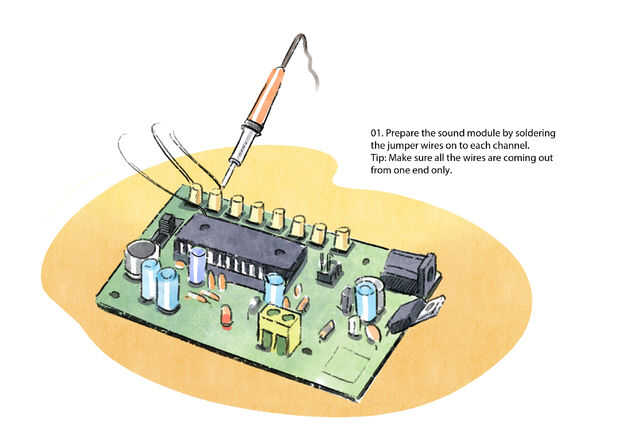 01. Prepare the sound module by soldering the jumper wires on to each channel.
Tip: Make sure all the wires are coming out from one end only.