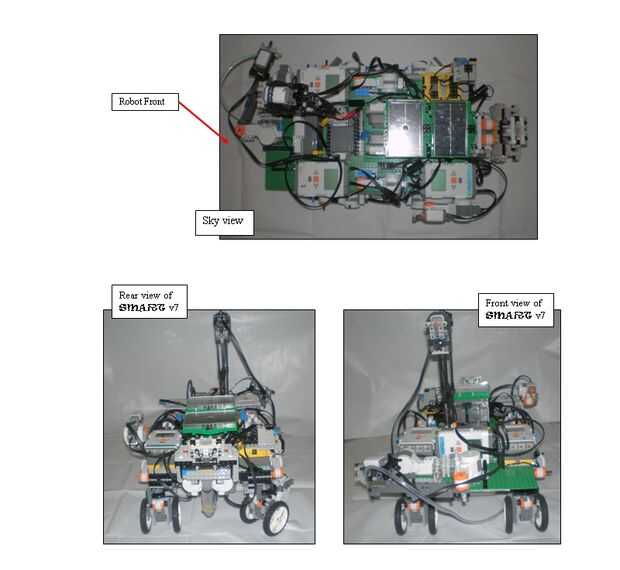 Robot Front

Sky view

Rear view of SMART v7

Front view of SMART v7