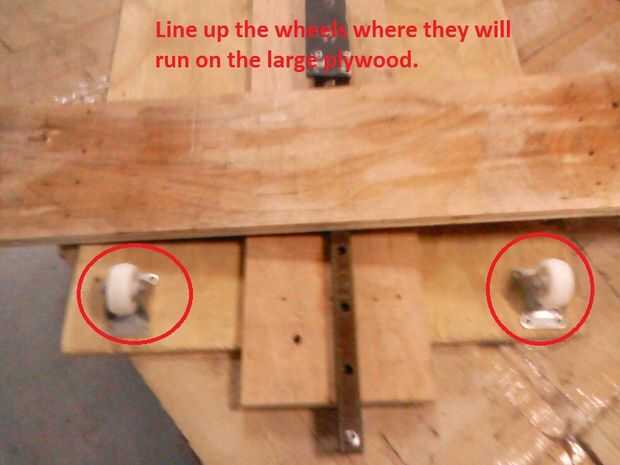 Line up the wheels where they will run on the large plywood.