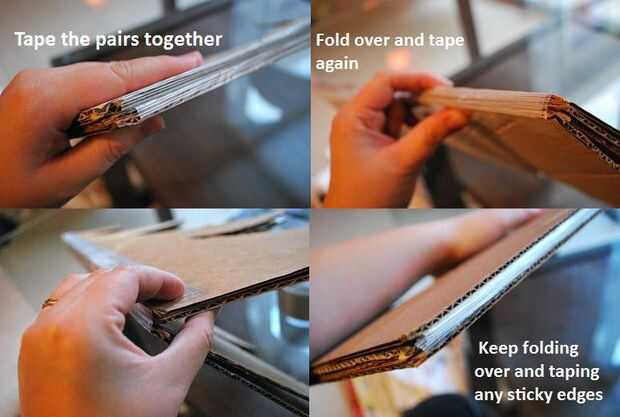 Tape the pairs together

Fold over and tape again

Keep folding over and taping any sticky edges