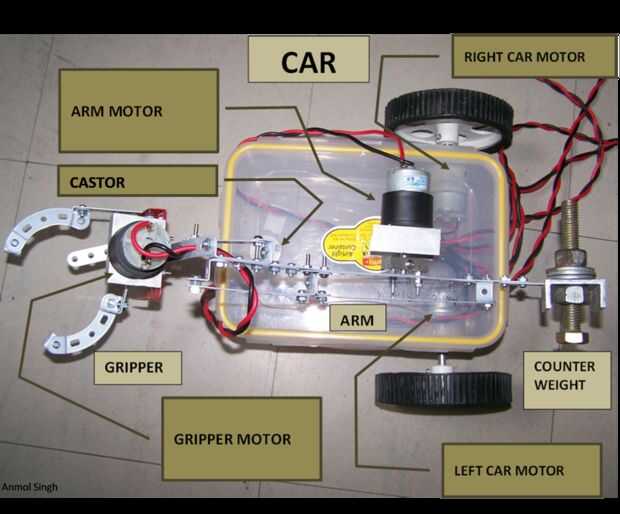 CAR

RIGHT CAR MOTOR

ARM MOTOR

CASTOR

ARM

GRIPPER

COUNTER WEIGHT

GRIPPER MOTOR

LEFT CAR MOTOR

Anmol Singh