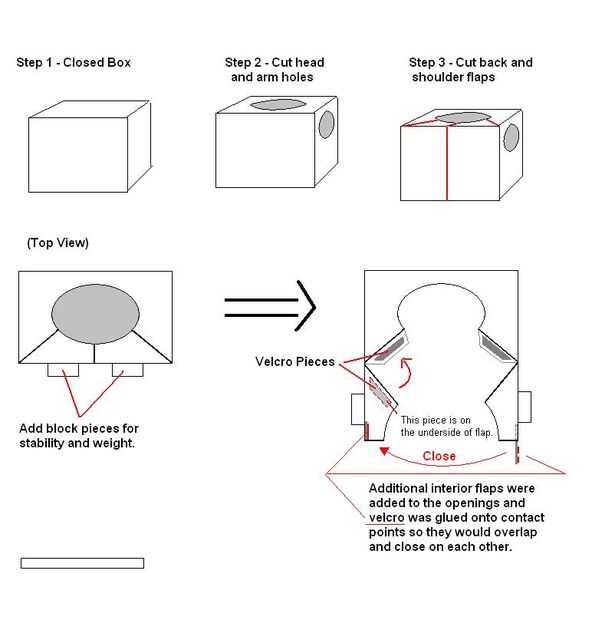 Step 1 - Closed Box

Step 2 - Cut head and arm holes

Step 3 - Cut back and shoulder flaps

(Top View)

Add block pieces for stability and weight.

Velcro Pieces

This piece is on the underside of flap.

Close

Additional interior flaps were added to the openings and velcro was glued onto contact points so they would overlap and close on each other.