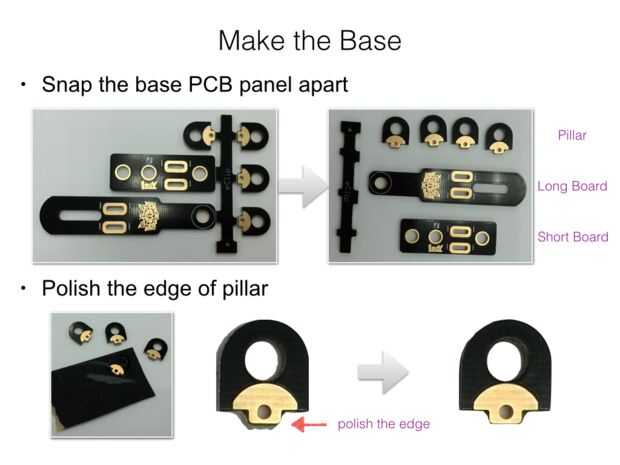 Make the Base

• Snap the base PCB panel apart

Pillar

Long Board

Short Board

• Polish the edge of pillar

polish the edge