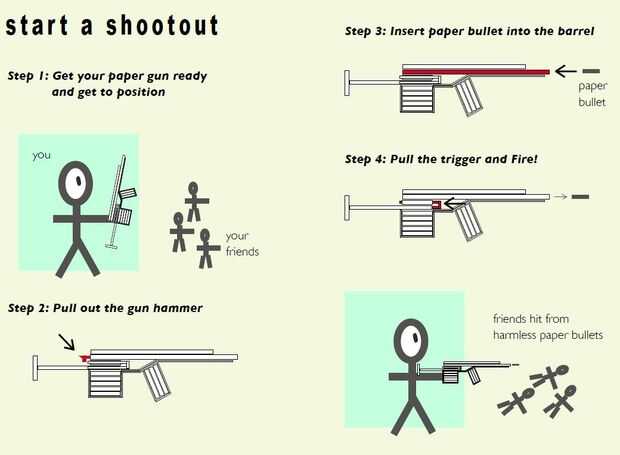 start a shootout

Step 1: Get your paper gun ready and get to position

you

your friends

Step 2: Pull out the gun hammer

Step 3: Insert paper bullet into the barrel

paper bullet

Step 4: Pull the trigger and Fire!

friends hit from harmless paper bullets