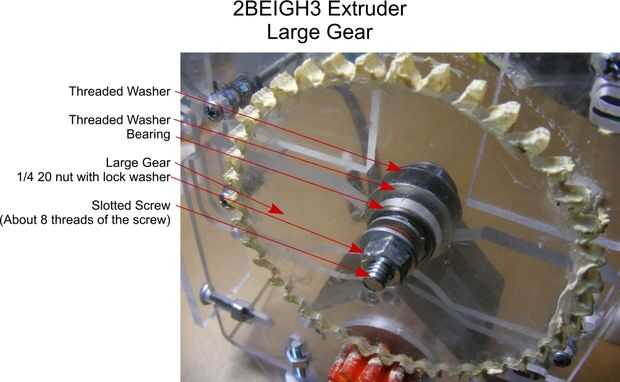 2BEIGH3 Extruder
Large Gear

Threaded Washer

Threaded Washer
Bearing

Large Gear
1/4 20 nut with lock washer

Slotted Screw
(About 8 threads of the screw)