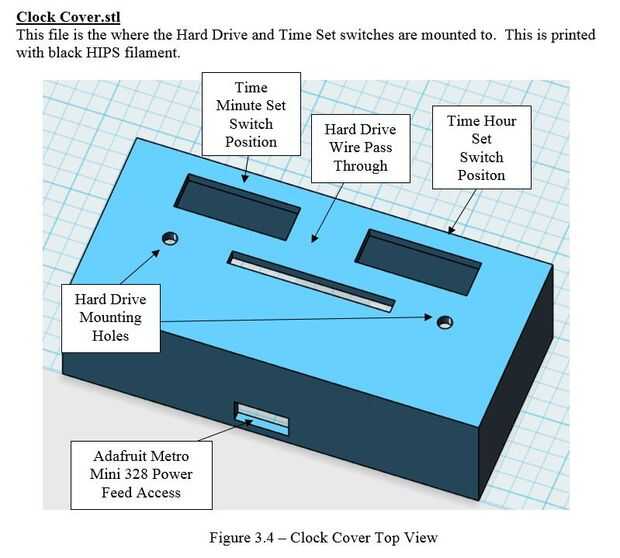 Clock Cover.stl
This file is the where the Hard Drive and Time Set switches are mounted to. This is printed with black HIPS filament.

Time Minute Set Switch Position

Hard Drive Wire Pass Through

Time Hour Set Switch Positon

Hard Drive Mounting Holes

Adafruit Metro Mini 328 Power Feed Access

Figure 3.4 – Clock Cover Top View