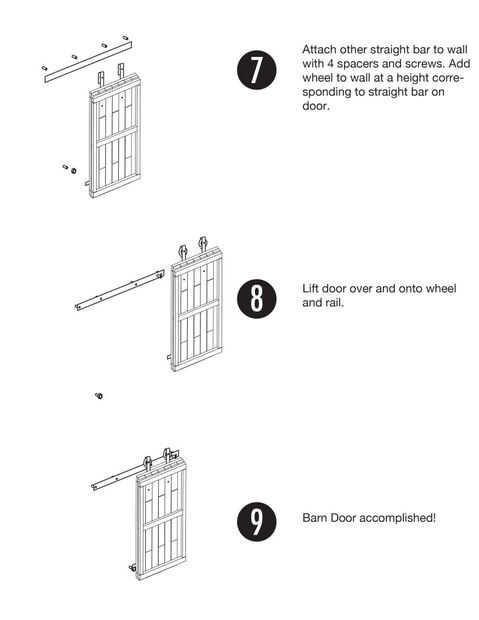 7

Attach other straight bar to wall with 4 spacers and screws. Add wheel to wall at a height corresponding to straight bar on door.

8

Lift door over and onto wheel and rail.

9

Barn Door accomplished!