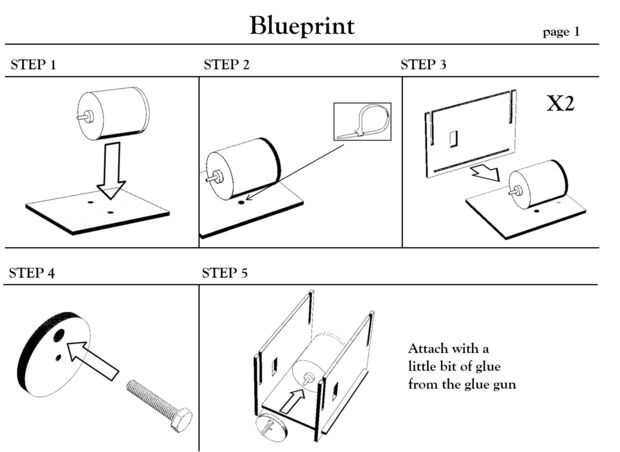 Blueprint

page 1

STEP 1

STEP 2

STEP 3

X2

STEP 4

STEP 5

Attach with a little bit of glue from the glue gun