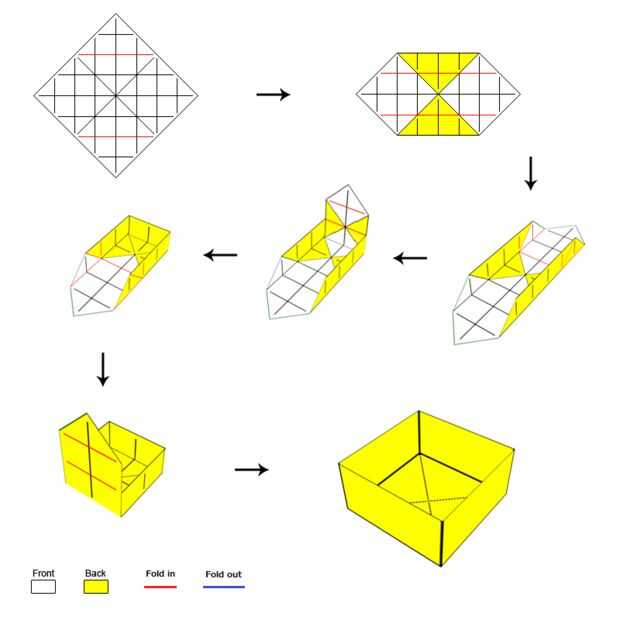 Front
Back
Fold in
Fold out