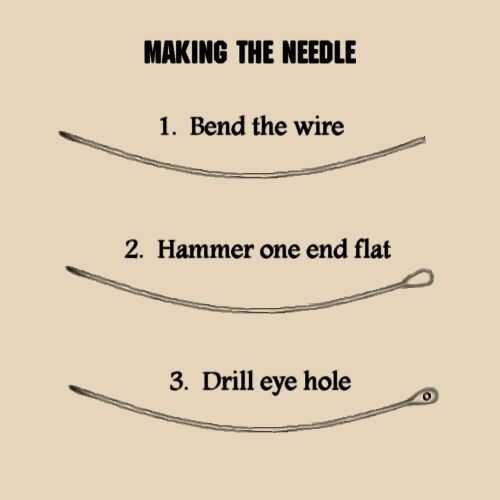 MAKING THE NEEDLE

1. Bend the wire

2. Hammer one end flat

3. Drill eye hole