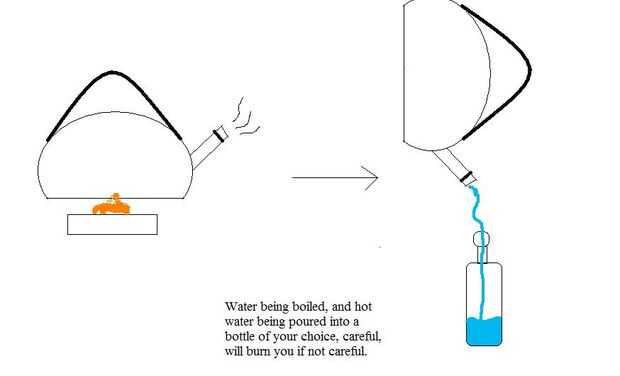 Water being boiled, and hot water being poured into a bottle of your choice, careful, will burn you if not careful.