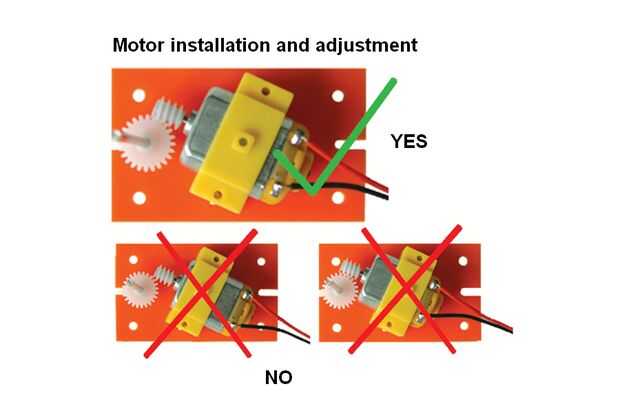 Motor installation and adjustment

YES

NO