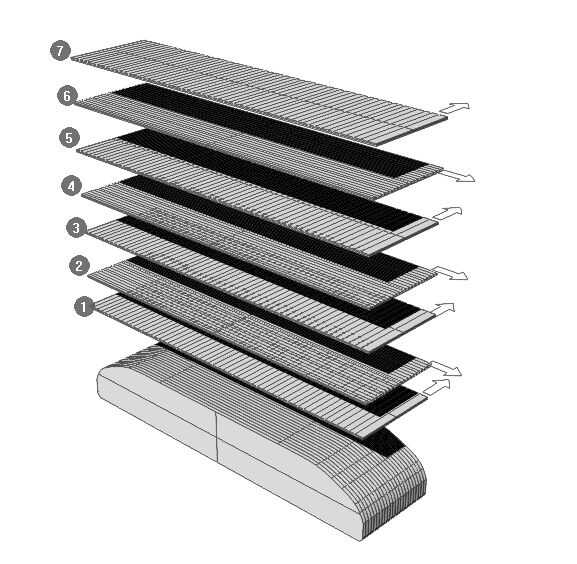 7
6
5
4
3
2
1