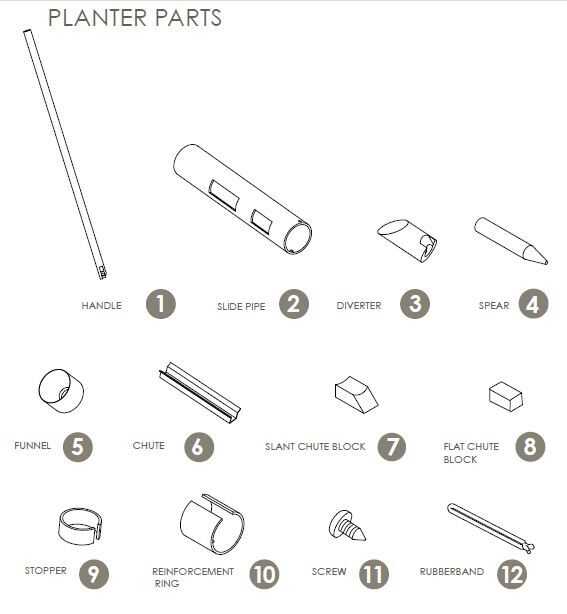 PLANTER PARTS

HANDLE 1

SLIDE PIPE 2

DIVERTER 3

SPEAR 4

FUNNEL 5

CHUTE 6

SLANT CHUTE BLOCK 7

FLAT CHUTE BLOCK 8

STOPPER 9

REINFORCEMENT RING 10

SCREW 11

RUBBERBAND 12