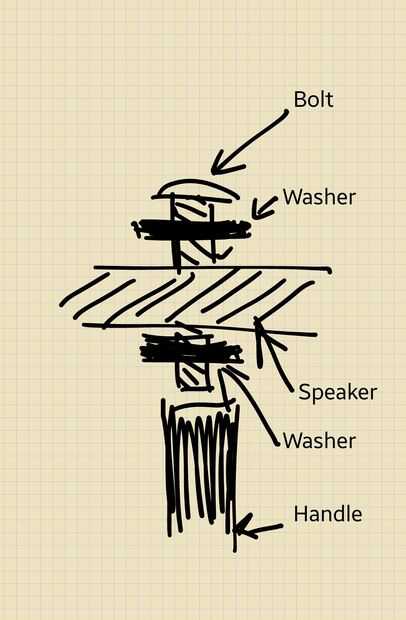 Bolt

Washer

Speaker

Washer

Handle