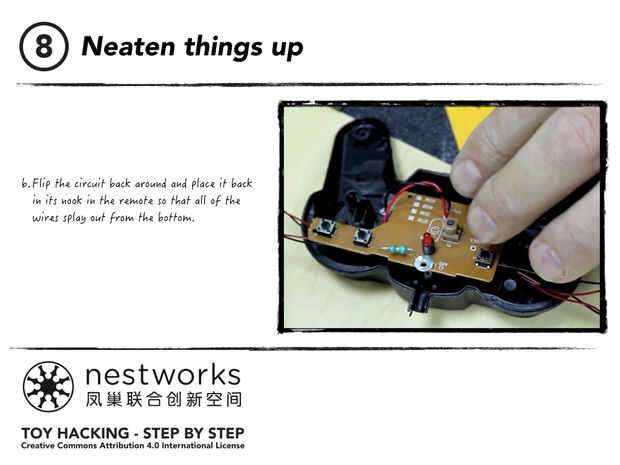 8 Neaten things up

b. Flip the circuit back around and place it back in its nook in the remote so that all of the wires splay out from the bottom.

nestworks
凤巢联合创新空间

TOY HACKING - STEP BY STEP
Creative Commons Attribution 4.0 International License