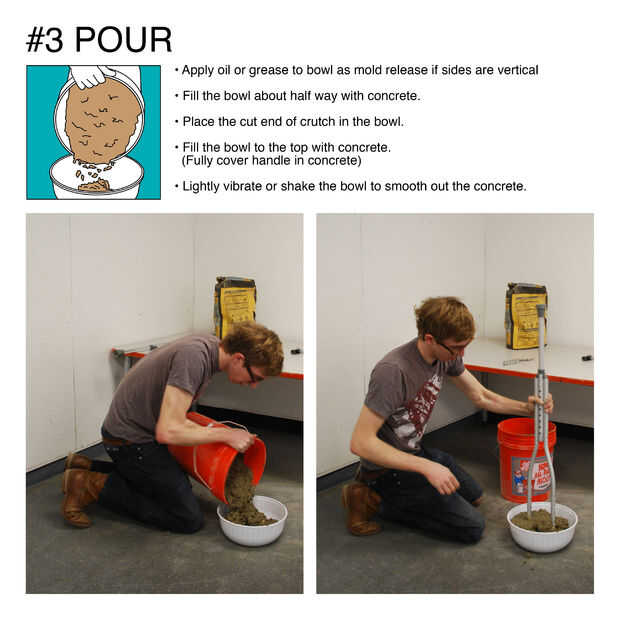 #3 POUR

• Apply oil or grease to bowl as mold release if sides are vertical

• Fill the bowl about half way with concrete.

• Place the cut end of crutch in the bowl.

• Fill the bowl to the top with concrete. (Fully cover handle in concrete)

• Lightly vibrate or shake the bowl to smooth out the concrete.