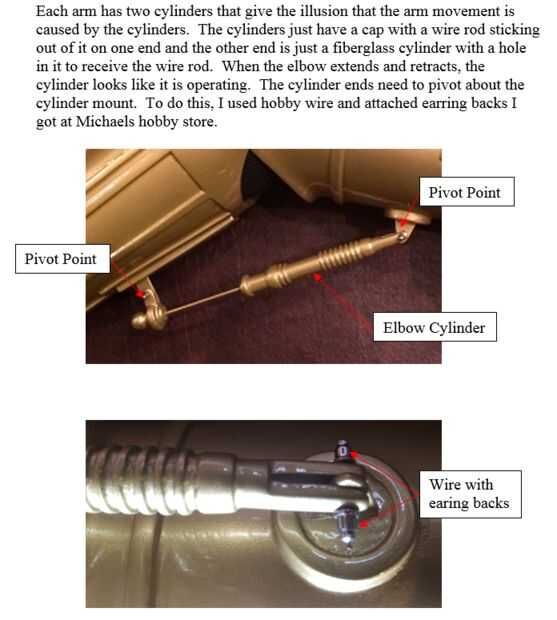 Each arm has two cylinders that give the illusion that the arm movement is caused by the cylinders. The cylinders just have a cap with a wire rod sticking out of it on one end and the other end is just a fiberglass cylinder with a hole in it to receive the wire rod. When the elbow extends and retracts, the cylinder looks like it is operating. The cylinder ends need to pivot about the cylinder mount. To do this, I used hobby wire and attached earring backs I got at Michaels hobby store.

Pivot Point

Pivot Point

Elbow Cylinder

Wire with earing backs