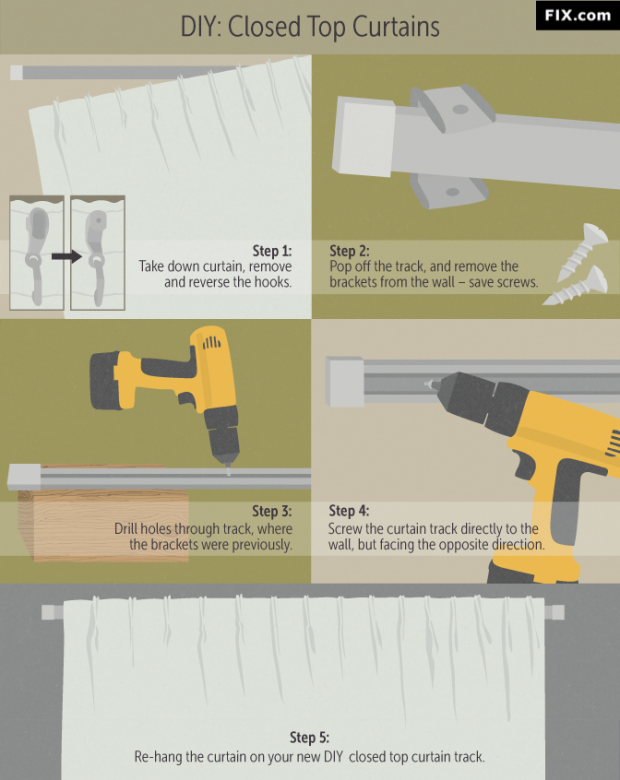 DIY: Closed Top Curtains

FIX.com

Step 1:
Take down curtain, remove and reverse the hooks.

Step 2:
Pop off the track, and remove the brackets from the wall – save screws.

Step 3:
Drill holes through track, where the brackets were previously.

Step 4:
Screw the curtain track directly to the wall, but facing the opposite direction.

Step 5:
Re-hang the curtain on your new DIY closed top curtain track.