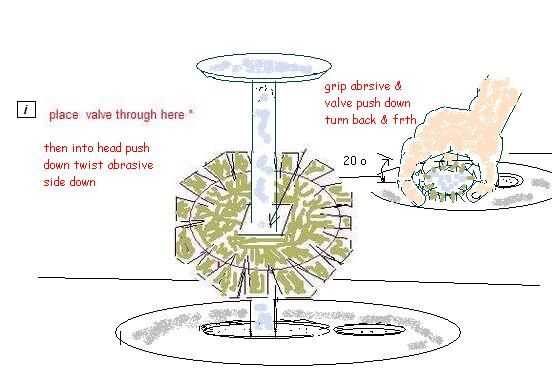 i

place valve through here *

then into head push down twist abrasive side down

grip abrsive & valve push down turn back & frth

20 o