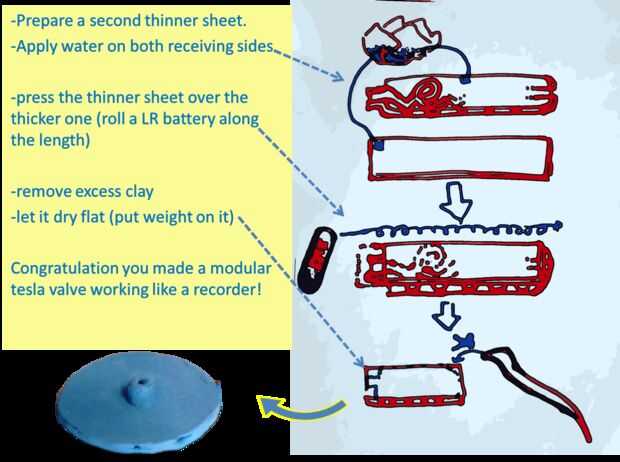 -Prepare a second thinner sheet.
-Apply water on both receiving sides

-press the thinner sheet over the thicker one (roll a LR battery along the length)

-remove excess clay
-let it dry flat (put weight on it)

Congratulation you made a modular tesla valve working like a recorder!